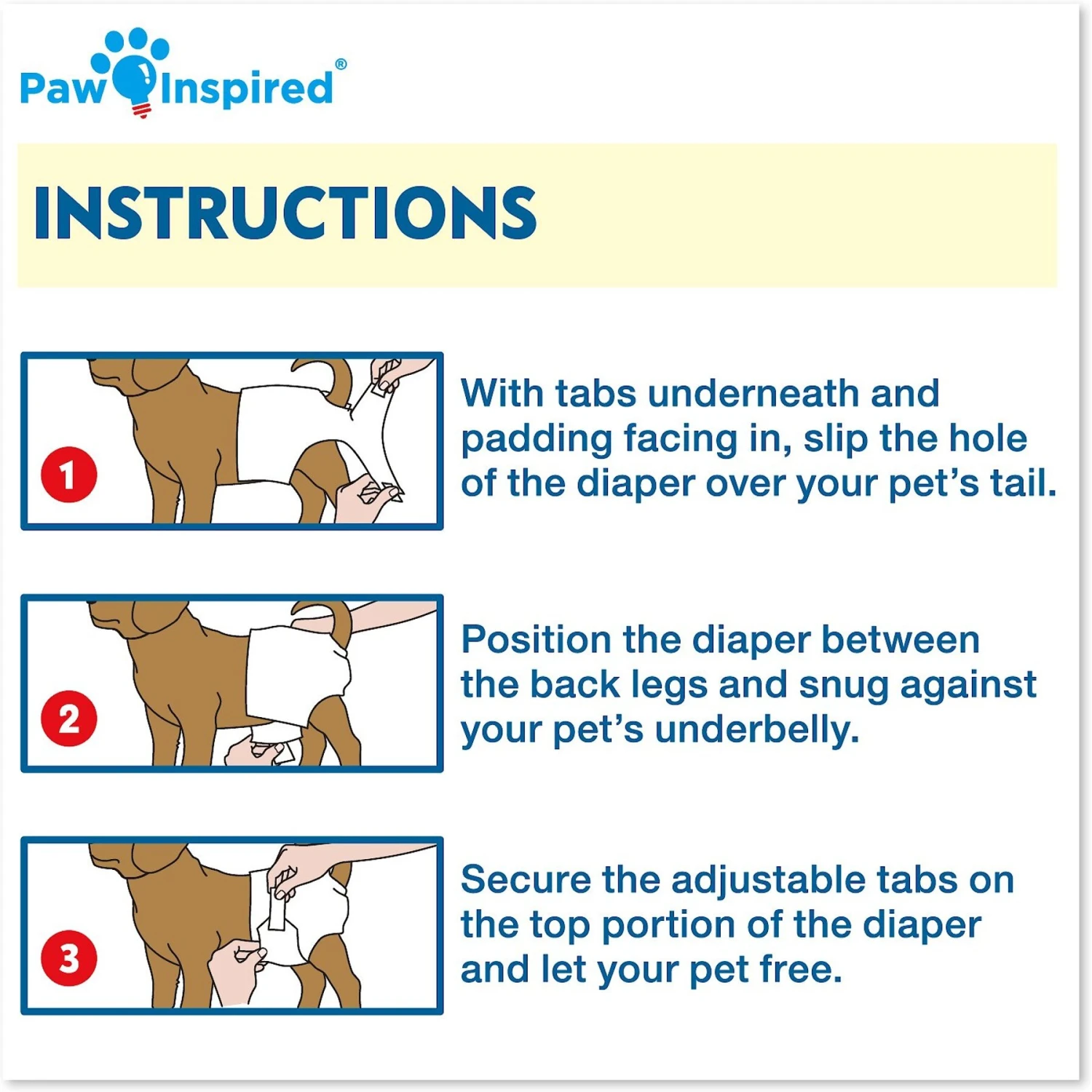 Paw Inspired®

INSTRUCTIONS

1

With tabs underneath and padding facing in, slip the hole of the diaper over your pet's tail.

2

Position the diaper between the back legs and snug against your pet's underbelly.

3

Secure the adjustable tabs on the top portion of the diaper and let your pet free.