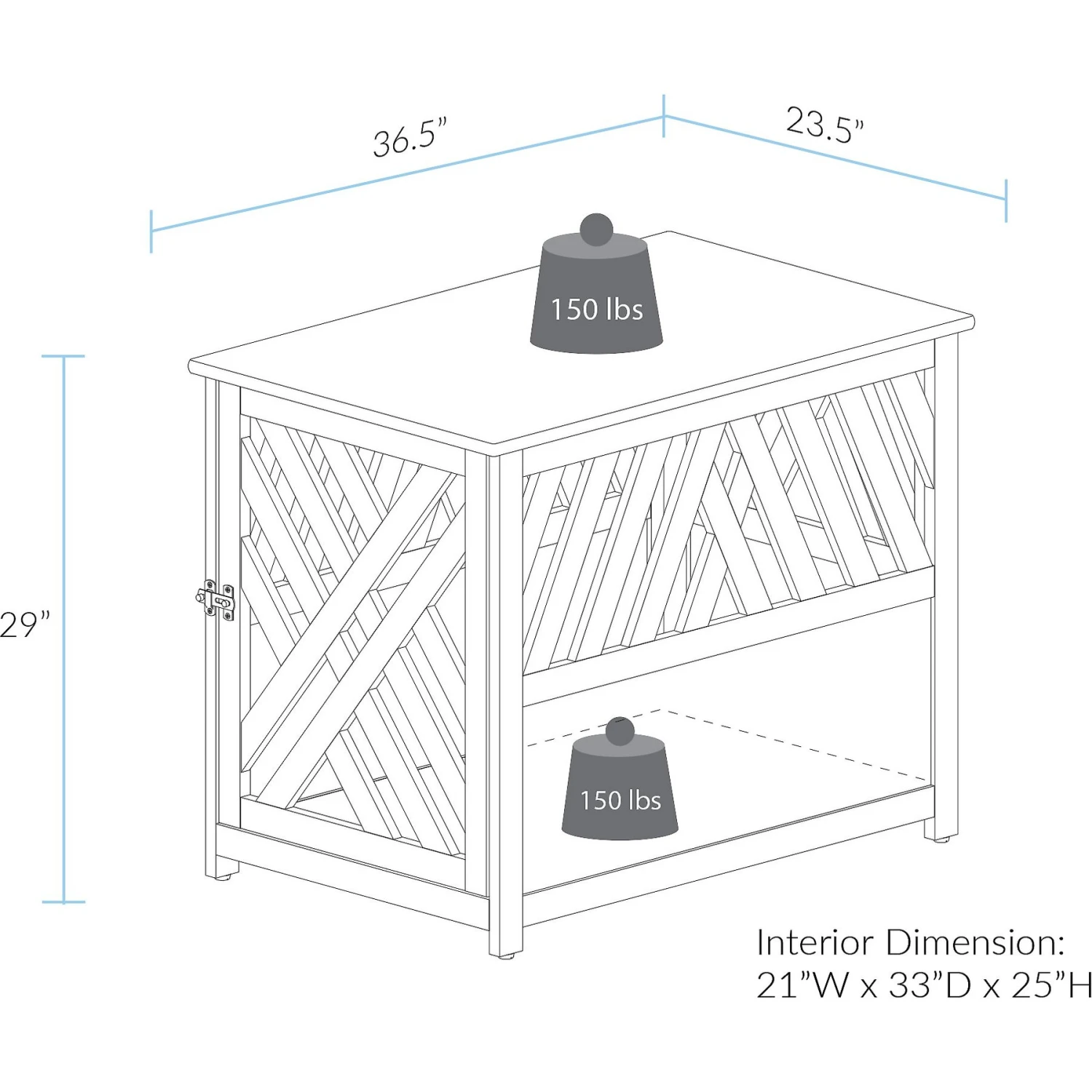 36.5”

23.5”

150 lbs

29”

150 lbs

Interior Dimension:
21”W x 33”D x 25”H