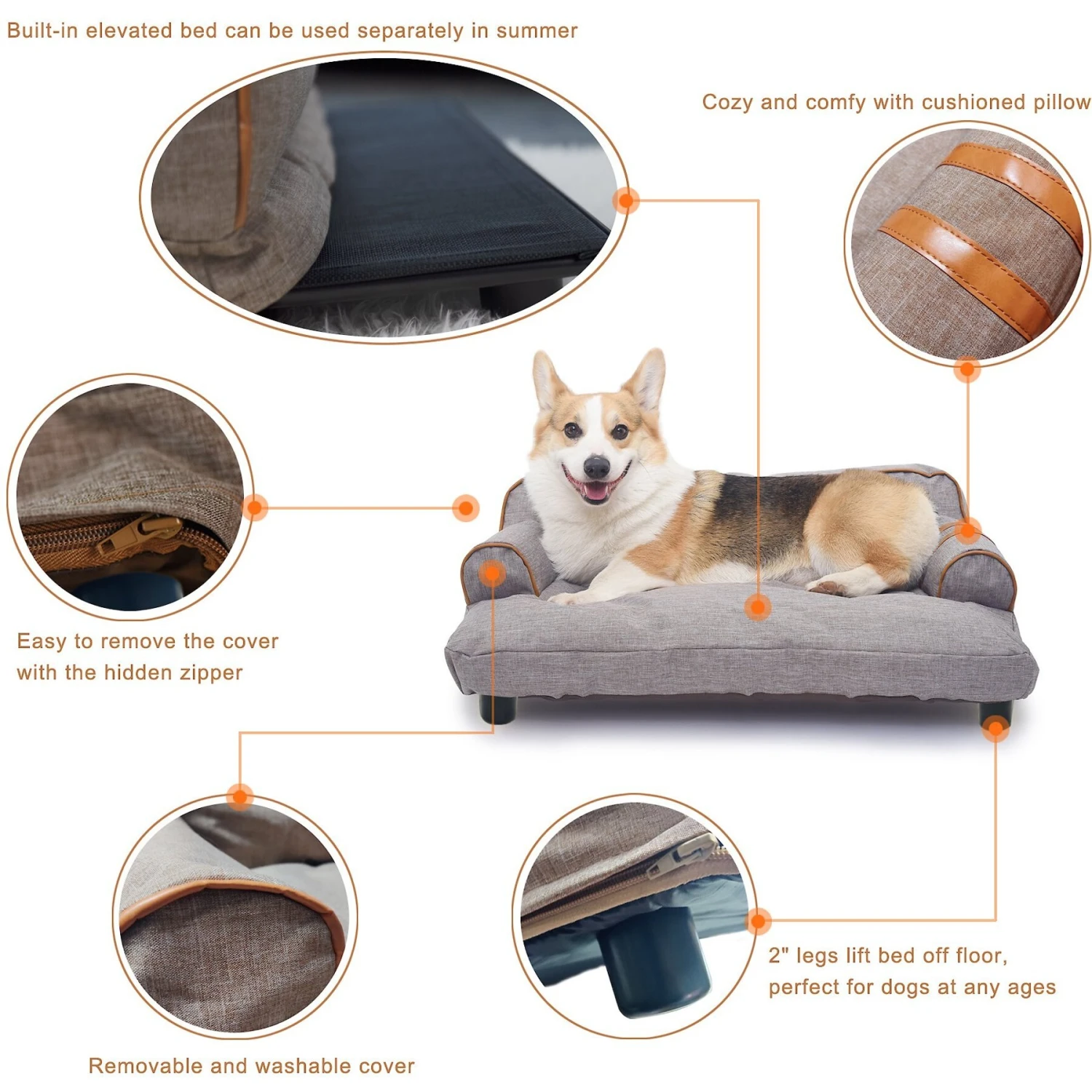 Built-in elevated bed can be used separately in summer

Cozy and comfy with cushioned pillow

Easy to remove the cover with the hidden zipper

2" legs lift bed off floor, perfect for dogs at any ages

Removable and washable cover