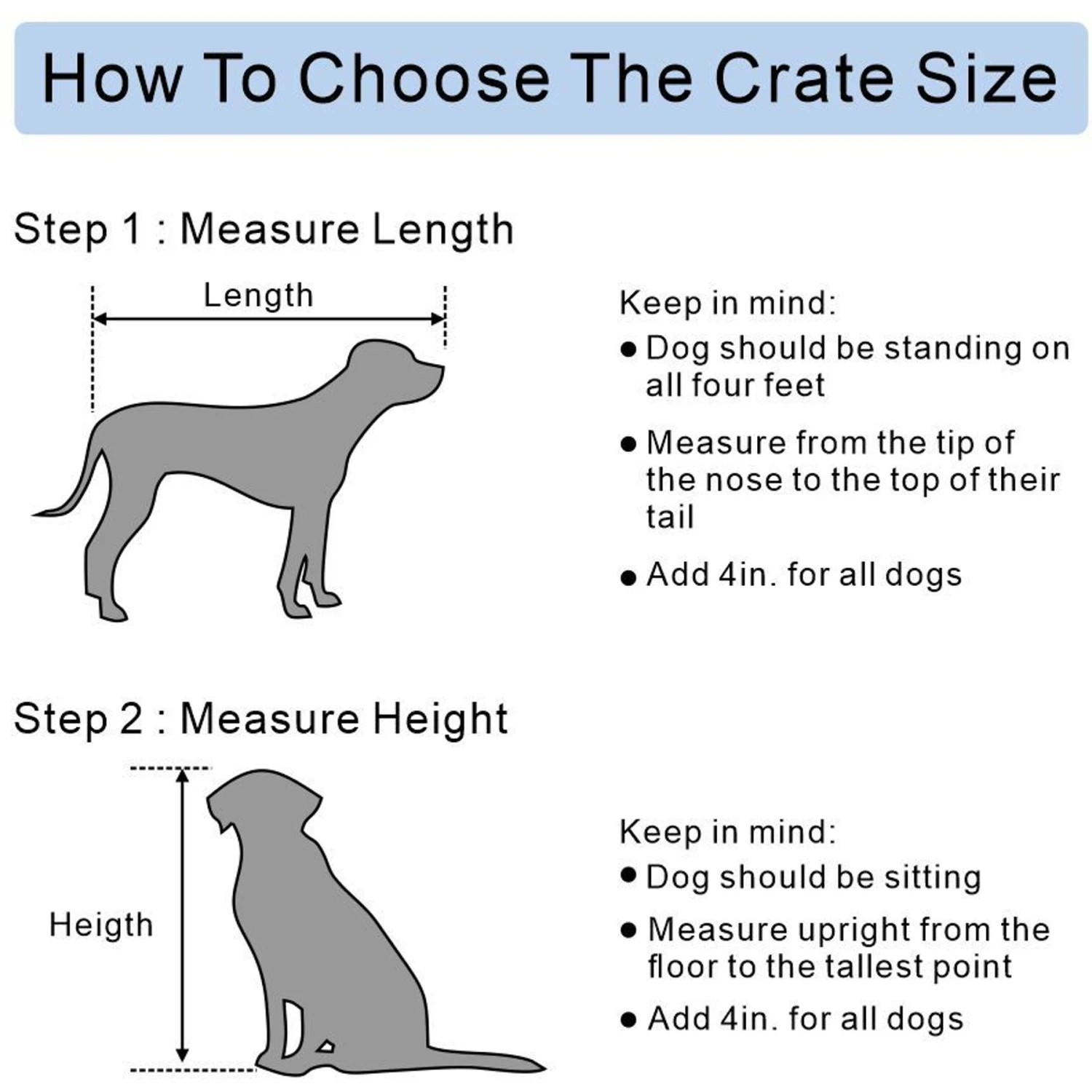 How To Choose The Crate Size

Step 1 : Measure Length

Length

Keep in mind:

● Dog should be standing on all four feet

● Measure from the tip of the nose to the top of their tail

● Add 4in. for all dogs

Step 2 : Measure Height

Heigth

Keep in mind:

● Dog should be sitting

● Measure upright from the floor to the tallest point

● Add 4in. for all dogs