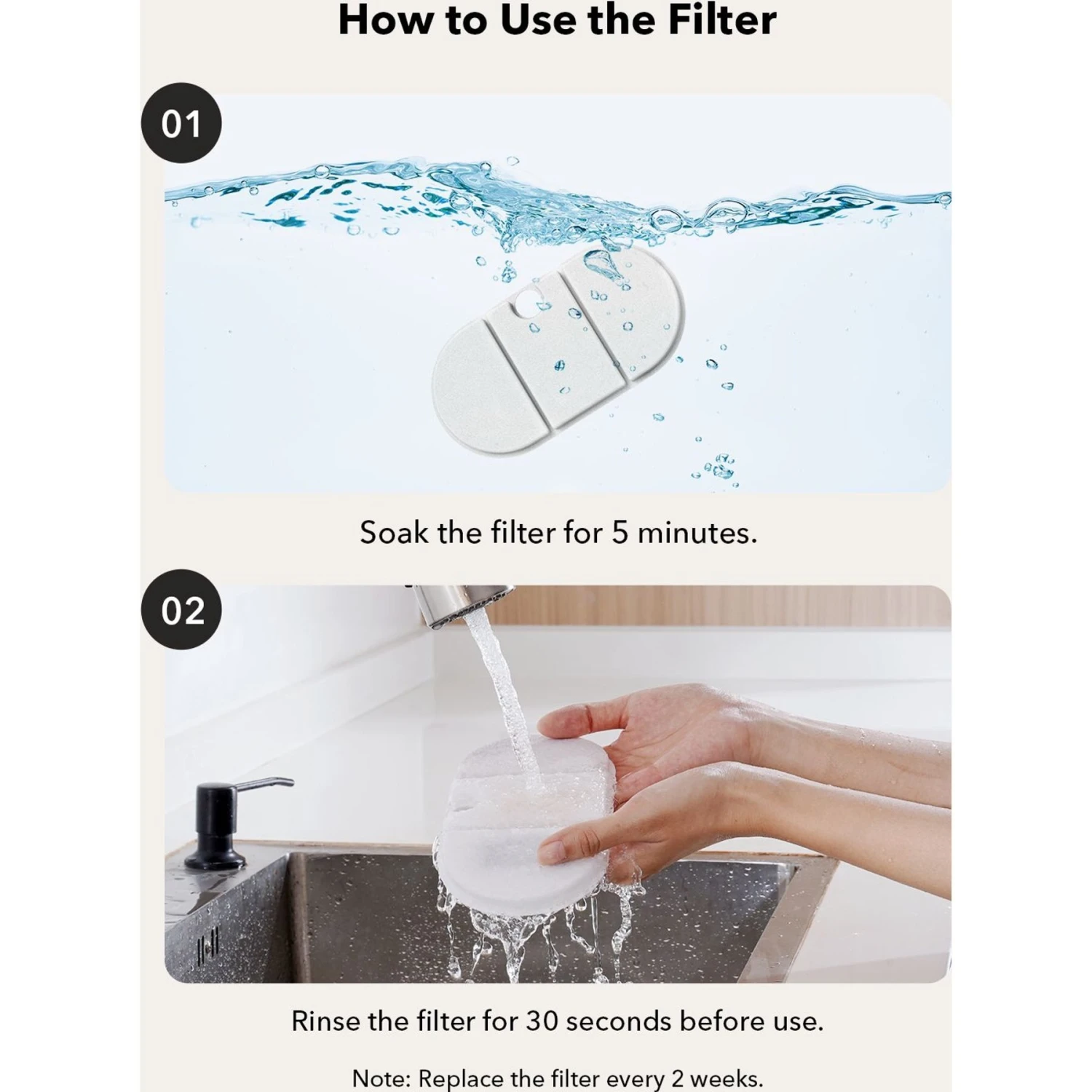 How to Use the Filter

01

Soak the filter for 5 minutes.

02

Rinse the filter for 30 seconds before use.

Note: Replace the filter every 2 weeks.