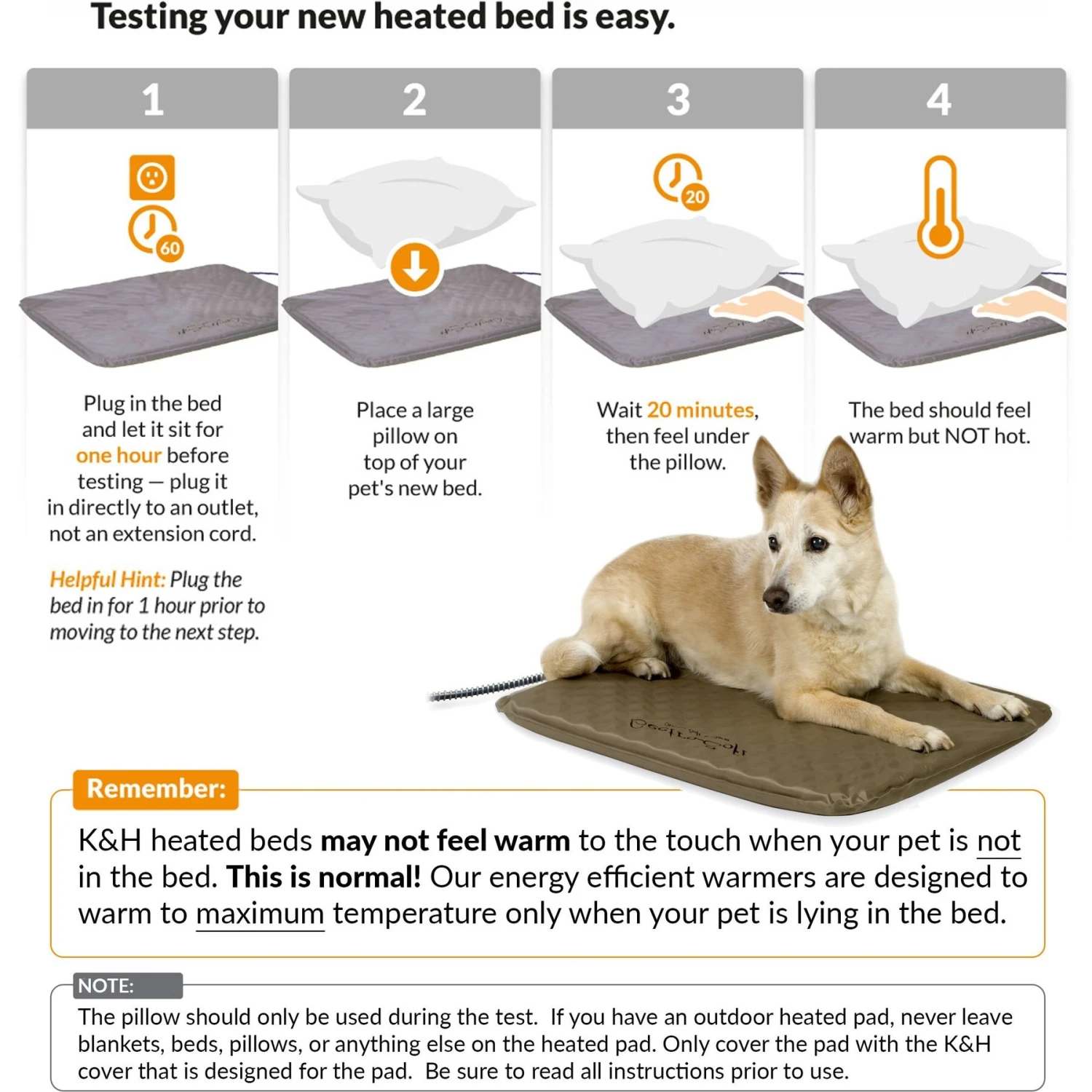 Testing your new heated bed is easy.

1

60

Plug in the bed and let it sit for one hour before testing — plug it in directly to an outlet, not an extension cord.

Helpful Hint: Plug the bed in for 1 hour prior to moving to the next step.

2

Place a large pillow on top of your pet's new bed.

3

20

Wait 20 minutes, then feel under the pillow.

4

The bed should feel warm but NOT hot.

Remember:

K&H heated beds may not feel warm to the touch when your pet is not in the bed. This is normal! Our energy efficient warmers are designed to warm to maximum temperature only when your pet is lying in the bed.

NOTE:

The pillow should only be used during the test. If you have an outdoor heated pad, never leave blankets, beds, pillows, or anything else on the heated pad. Only cover the pad with the K&H cover that is designed for the pad. Be sure to read all instructions prior to use.